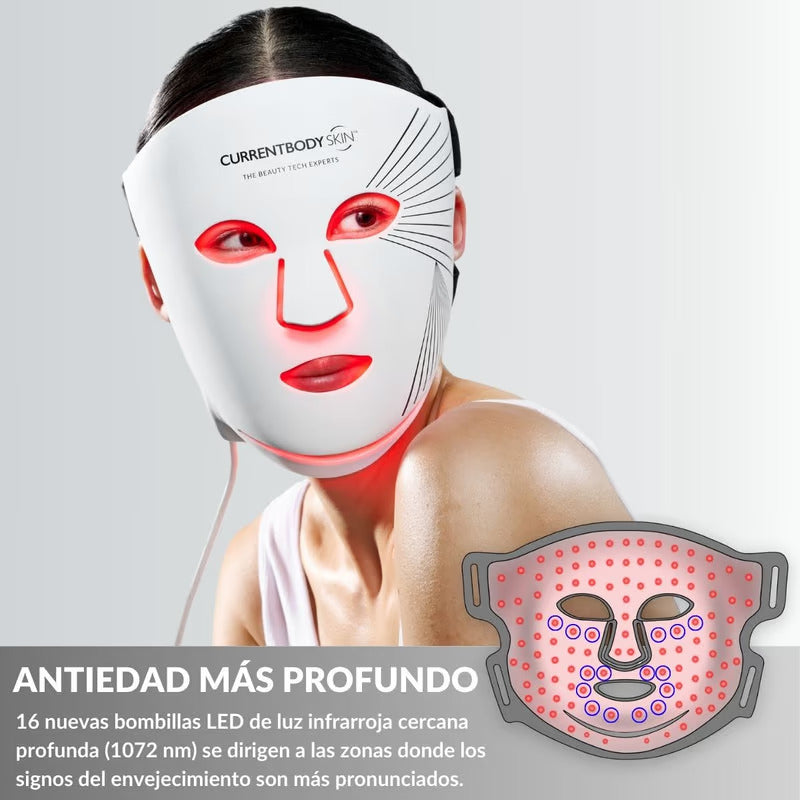 CURRENTBODY SKIN™
THE BEAUTY TECH EXPERTS

ANTIEDAD MÁS PROFUNDO

16 nuevas bombillas LED de luz infrarroja cercana profunda (1072 nm) se dirigen a las zonas donde los signos del envejecimiento son más pronunciados.